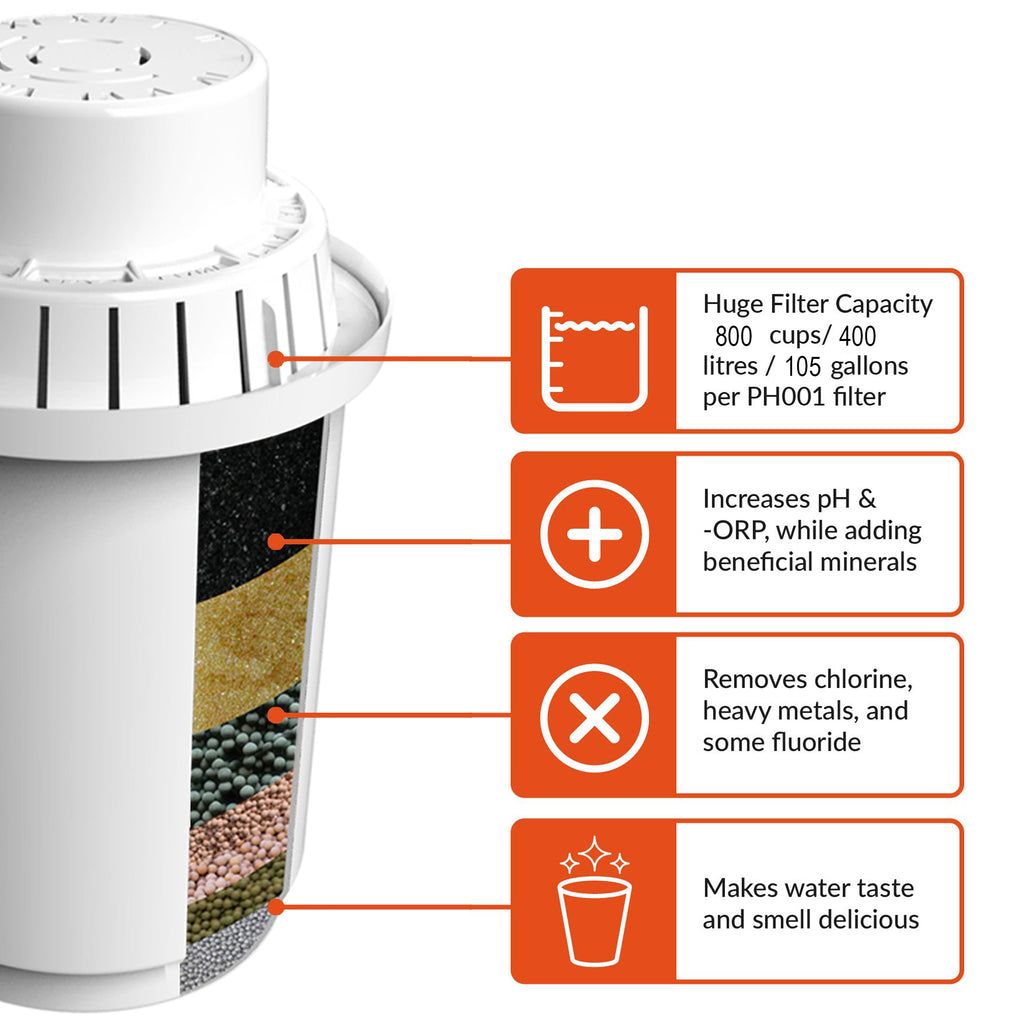 Huge Filter Capacity 800 cups/ 400 litres / 105 gallons per PH001 filter

Increases pH & -ORP, while adding beneficial minerals

Removes chlorine, heavy metals, and some fluoride

Makes water taste and smell delicious